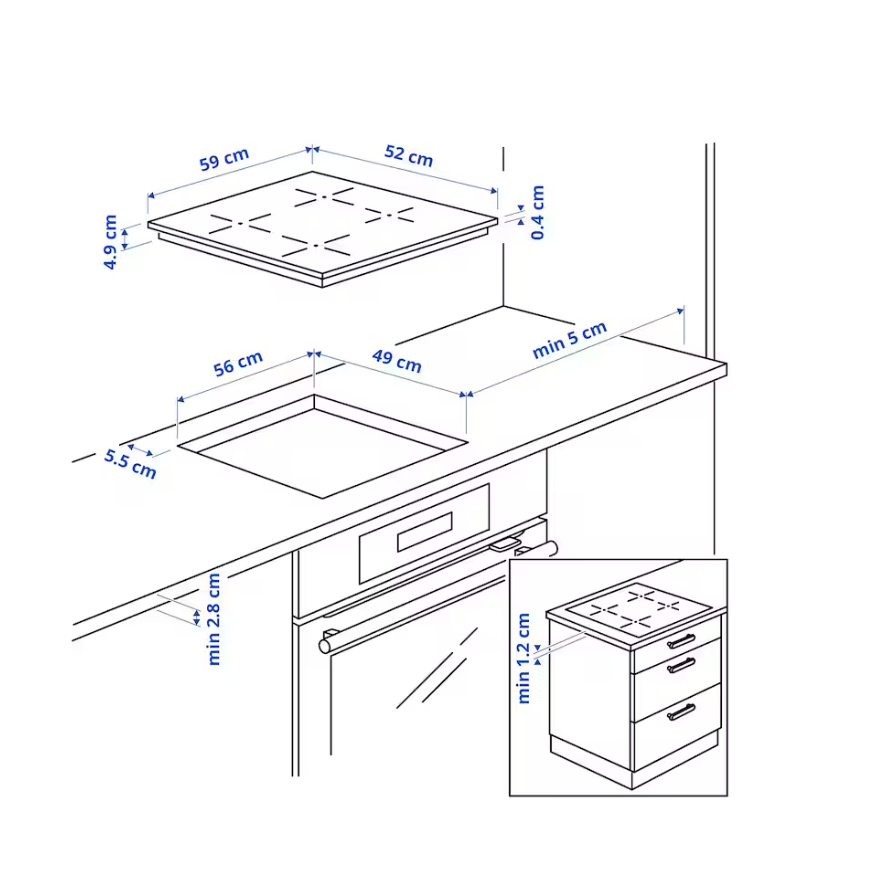 59 cm
52 cm
4.9 cm
0.4 cm
56 cm
49 cm
min 5 cm
5.5 cm
min 2.8 cm
min 1.2 cm