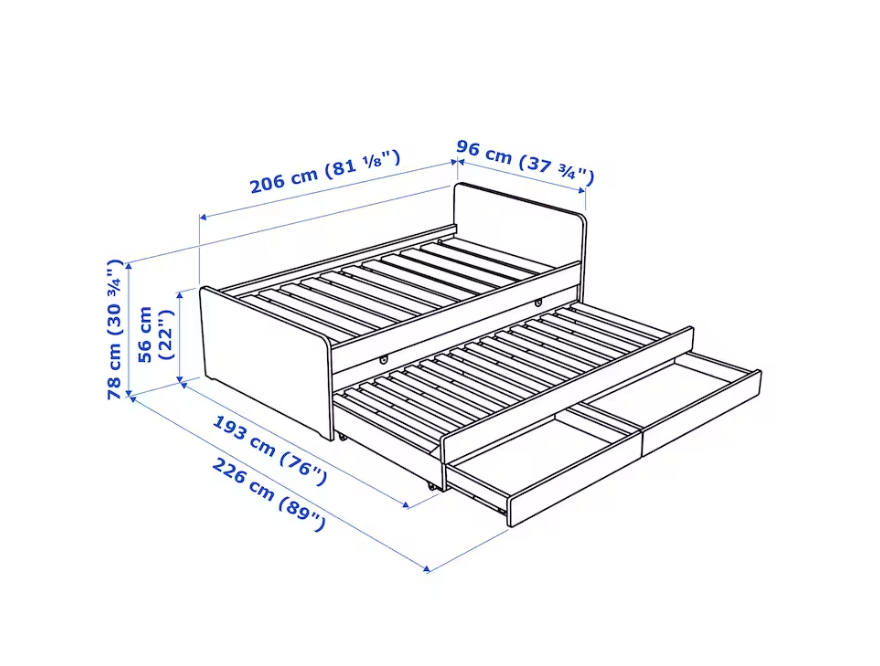 206 cm (81 ⅛")
96 cm (37 ¾")
78 cm (30 ¾")
56 cm (22")
193 cm (76")
226 cm (89")