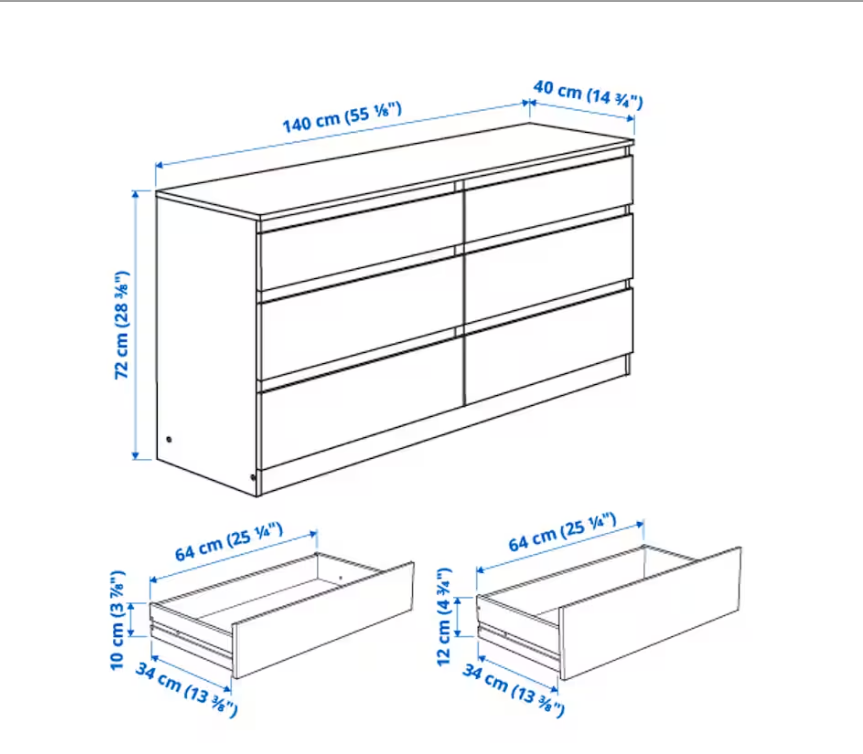 140 cm (55 ⅛")

40 cm (14 ¾")

72 cm (28 ⅜")

64 cm (25 ¼")

10 cm (3 ⅞")

34 cm (13 ⅜")

64 cm (25 ¼")

12 cm (4 ¾")

34 cm (13 ⅜")