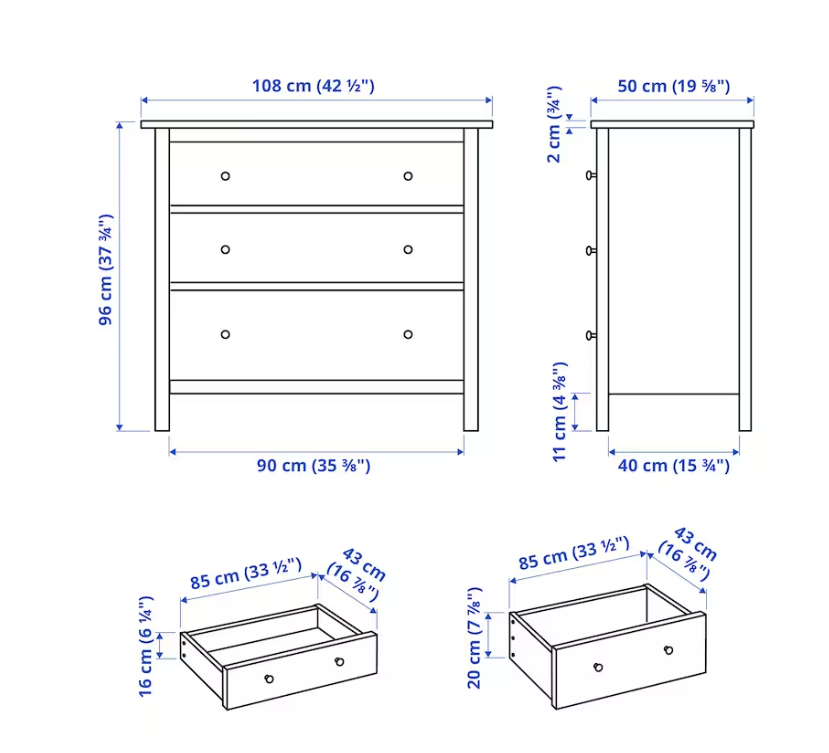 108 cm (42 ½")

96 cm (37 ¾")

90 cm (35 ⅜")

50 cm (19 ⅝")

2 cm (¾")

11 cm (4 ⅜")

40 cm (15 ¾")

85 cm (33 ½")

43 cm (16 ⅞")

16 cm (6 ¼")

85 cm (33 ½")

43 cm (16 ⅞")

20 cm (7 ⅞")