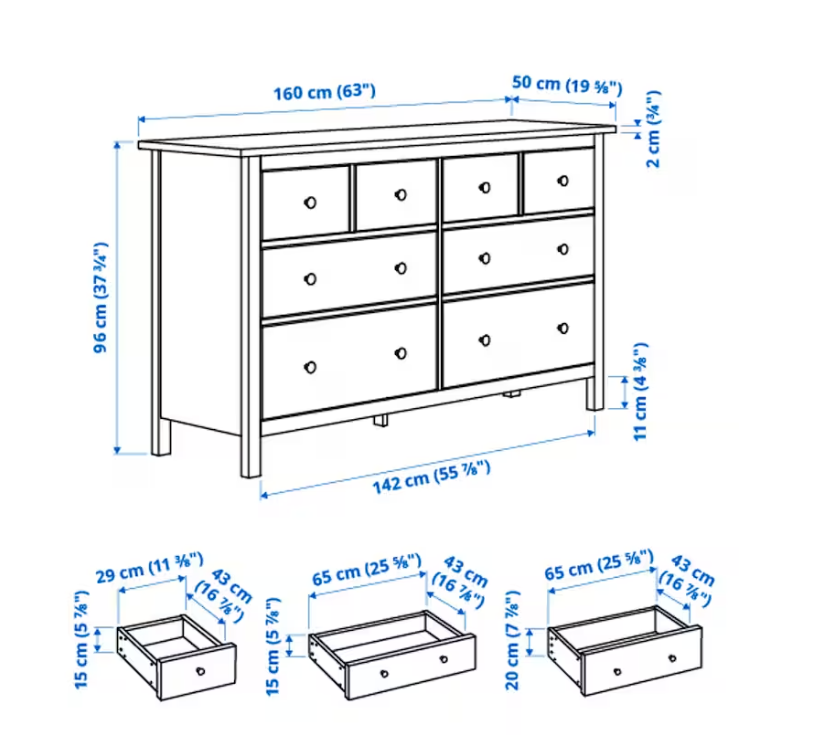 160 cm (63")
50 cm (19 ⅝")
2 cm (¾")
96 cm (37 ¾")
11 cm (4 ⅜")
142 cm (55 ⅞")

29 cm (11 ⅜")
43 cm (16 ⅞")
15 cm (5 ⅞")

65 cm (25 ⅝")
43 cm (16 ⅞")
15 cm (5 ⅞")

65 cm (25 ⅝")
43 cm (16 ⅞")
20 cm (7 ⅞")