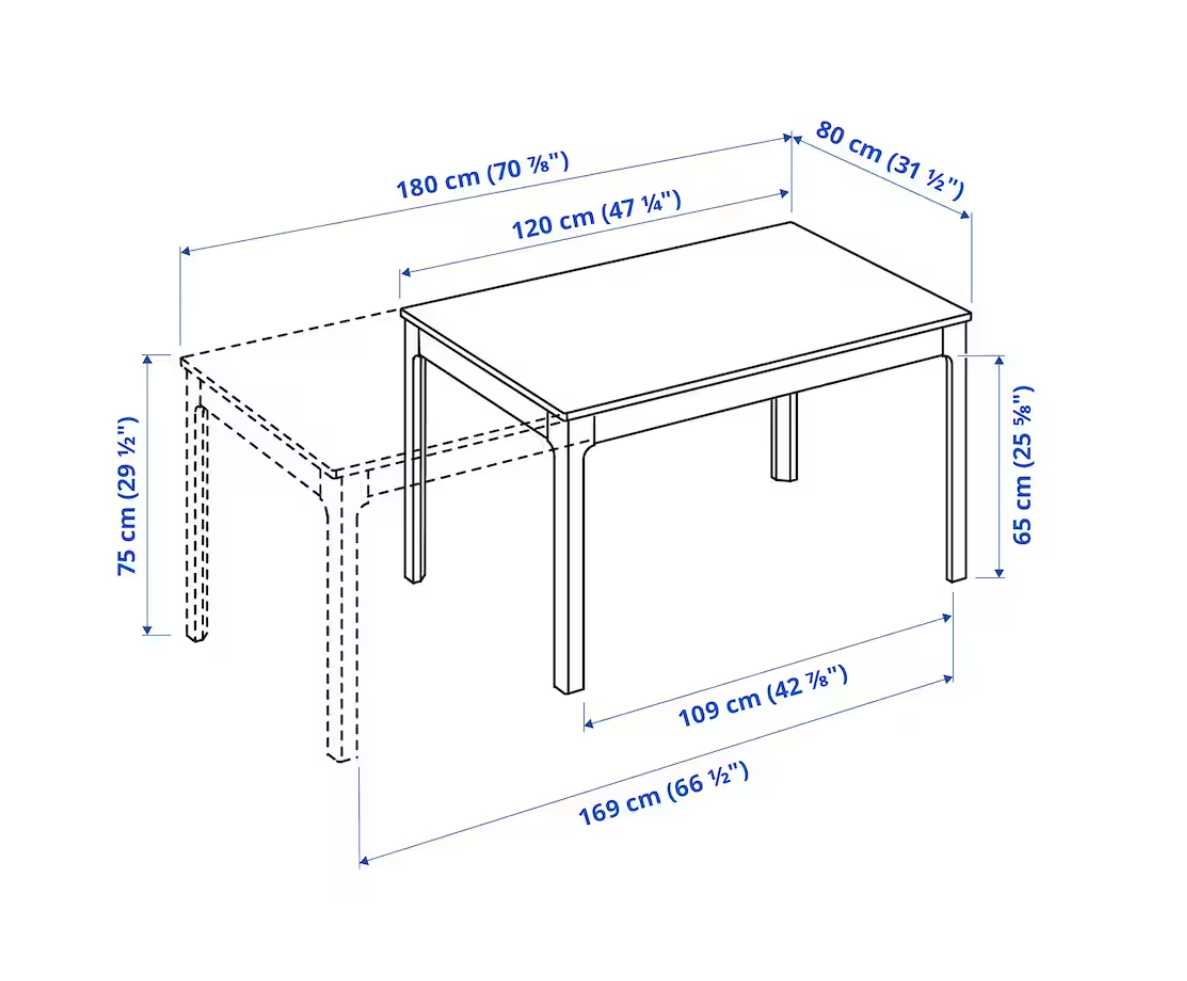 180 cm (70 ⅞")

80 cm (31 ½")

120 cm (47 ¼")

75 cm (29 ½")

65 cm (25 ⅝")

109 cm (42 ⅞")

169 cm (66 ½")