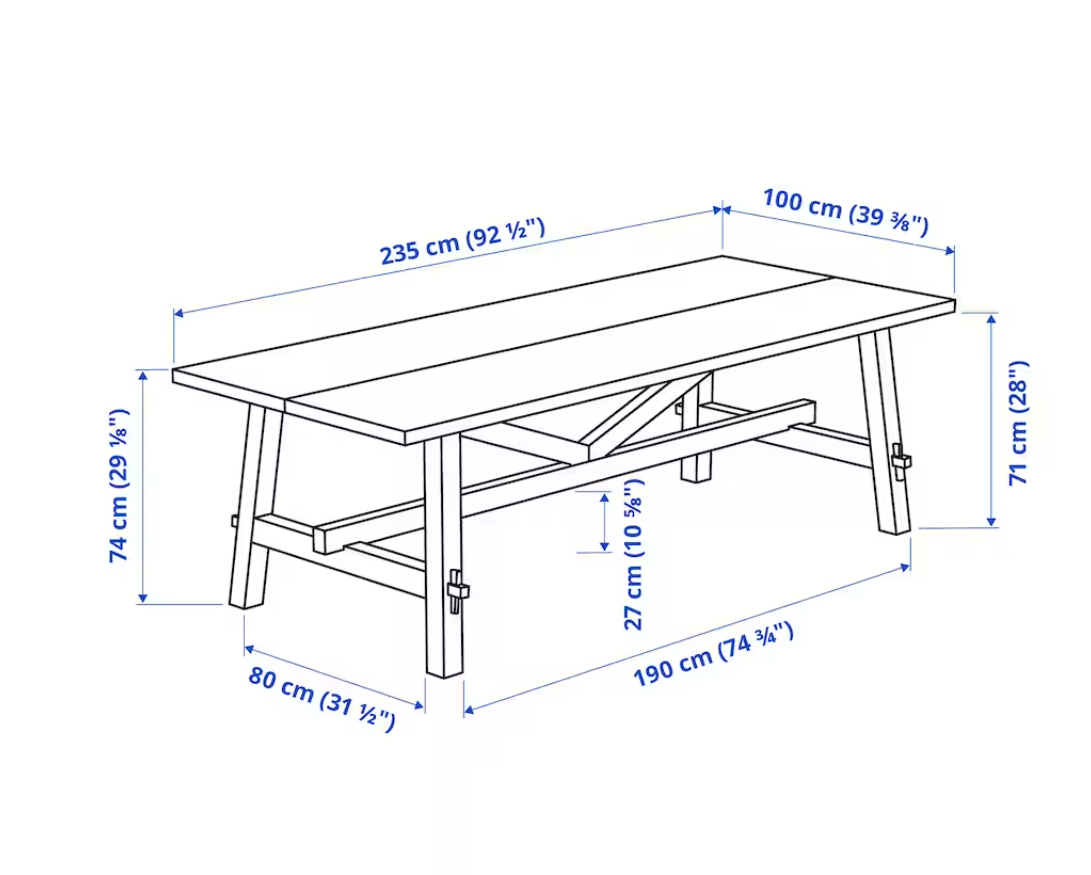 235 cm (92 ½")

100 cm (39 ⅜")

74 cm (29 ⅛")

71 cm (28")

27 cm (10 ⅝")

80 cm (31 ½")

190 cm (74 ¾")