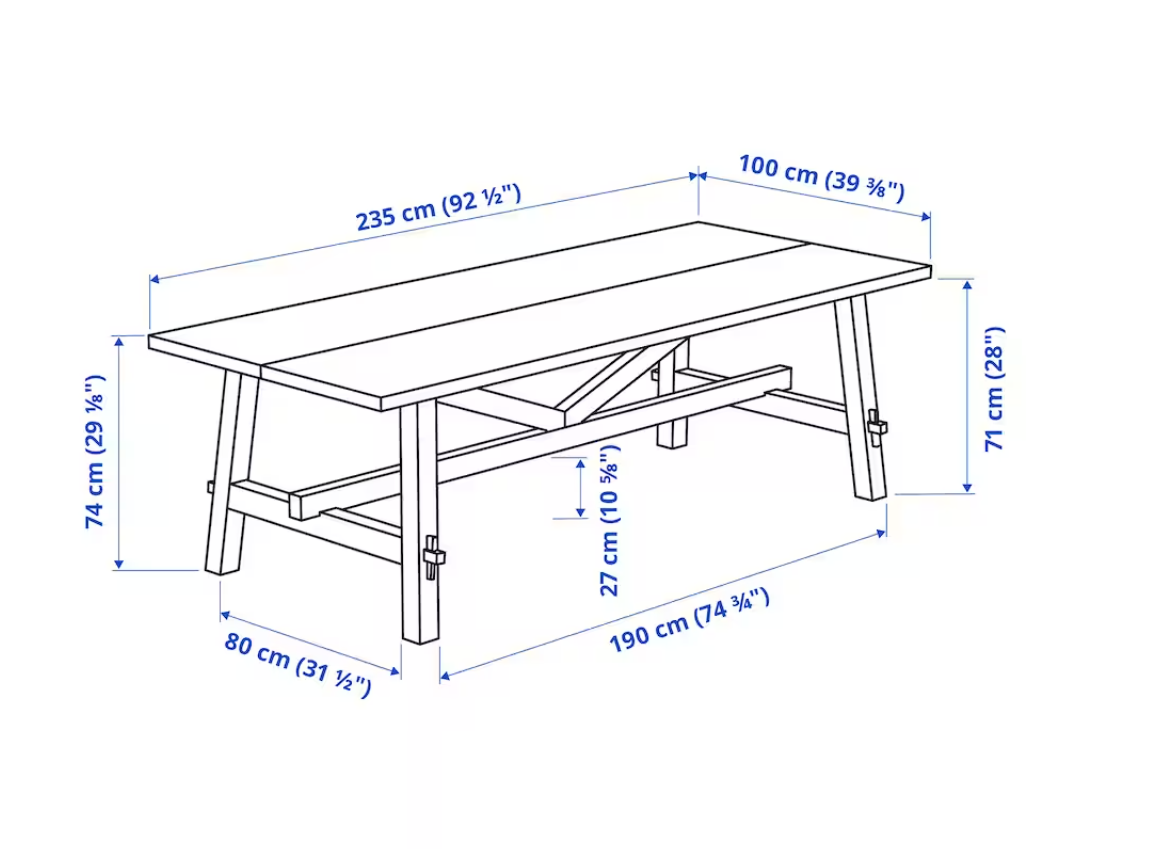 235 cm (92 ½")
100 cm (39 ⅜")
74 cm (29 ⅛")
71 cm (28")
27 cm (10 ⅝")
80 cm (31 ½")
190 cm (74 ¾")