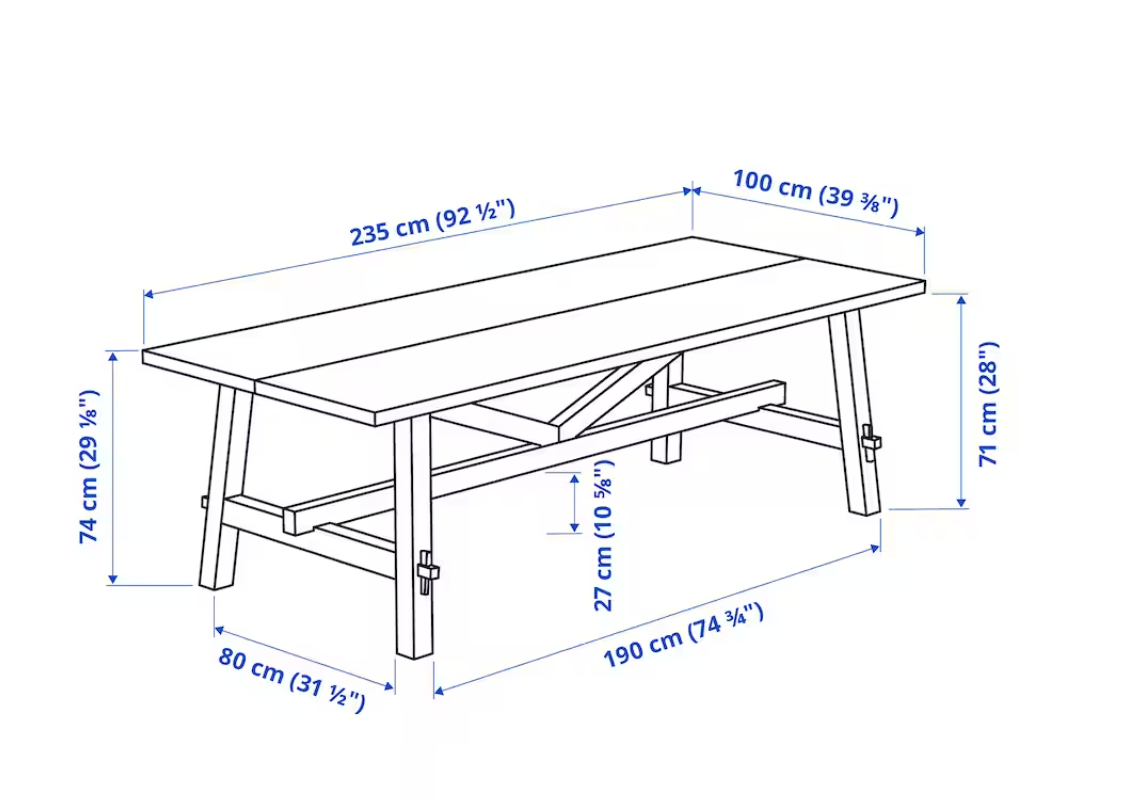 235 cm (92 ½")

100 cm (39 ⅜")

74 cm (29 ⅛")

71 cm (28")

27 cm (10 ⅝")

80 cm (31 ½")

190 cm (74 ¾")