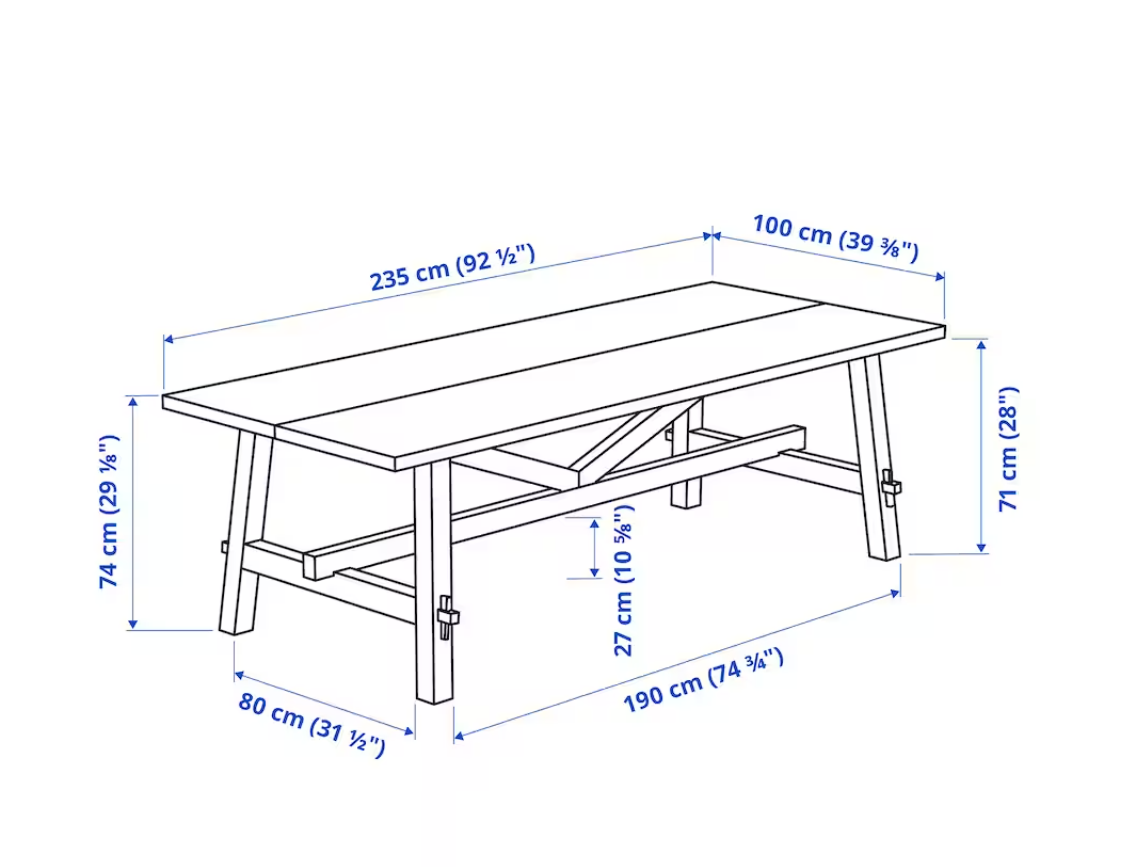 235 cm (92 ½")

100 cm (39 ⅜")

74 cm (29 ⅛")

71 cm (28")

27 cm (10 ⅝")

80 cm (31 ½")

190 cm (74 ¾")