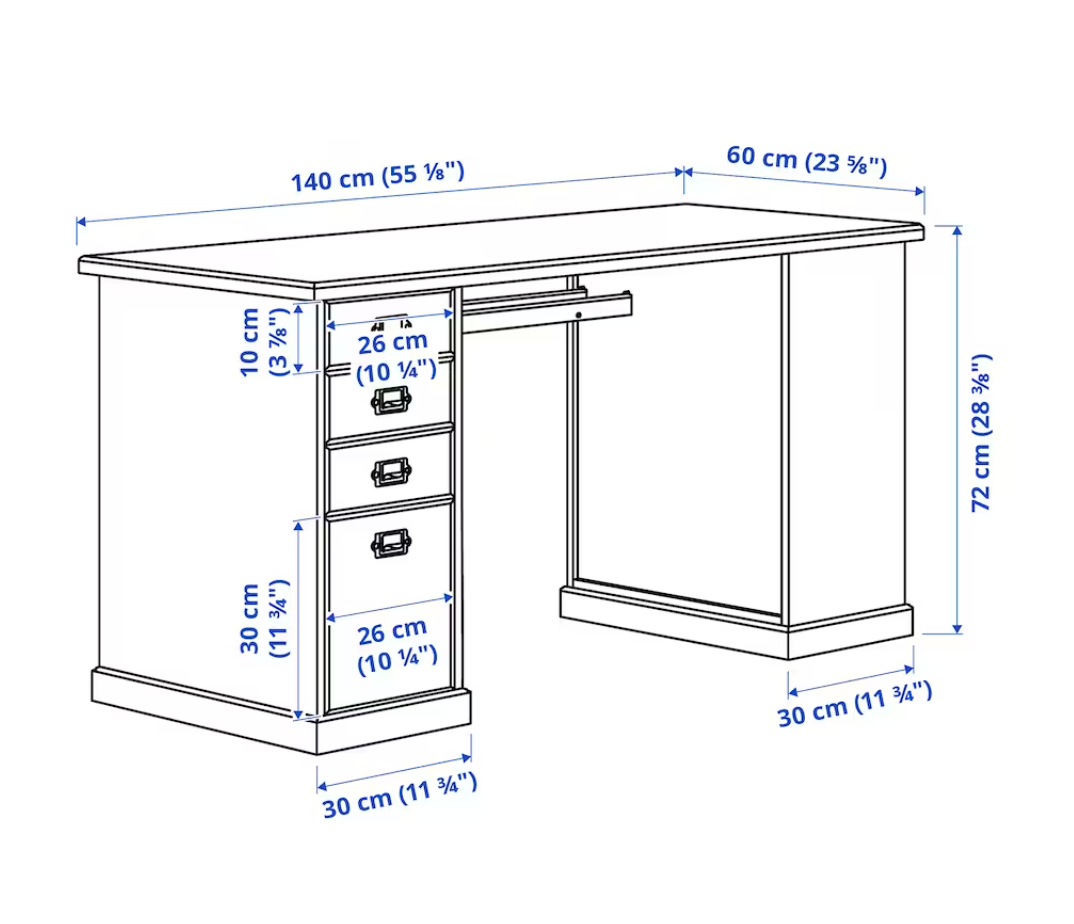 140 cm (55 ⅛")

60 cm (23 ⅝")

10 cm (3 ⅞")

26 cm (10 ¼")

72 cm (28 ⅜")

30 cm (11 ¾")

26 cm (10 ¼")

30 cm (11 ¾")

30 cm (11 ¾")