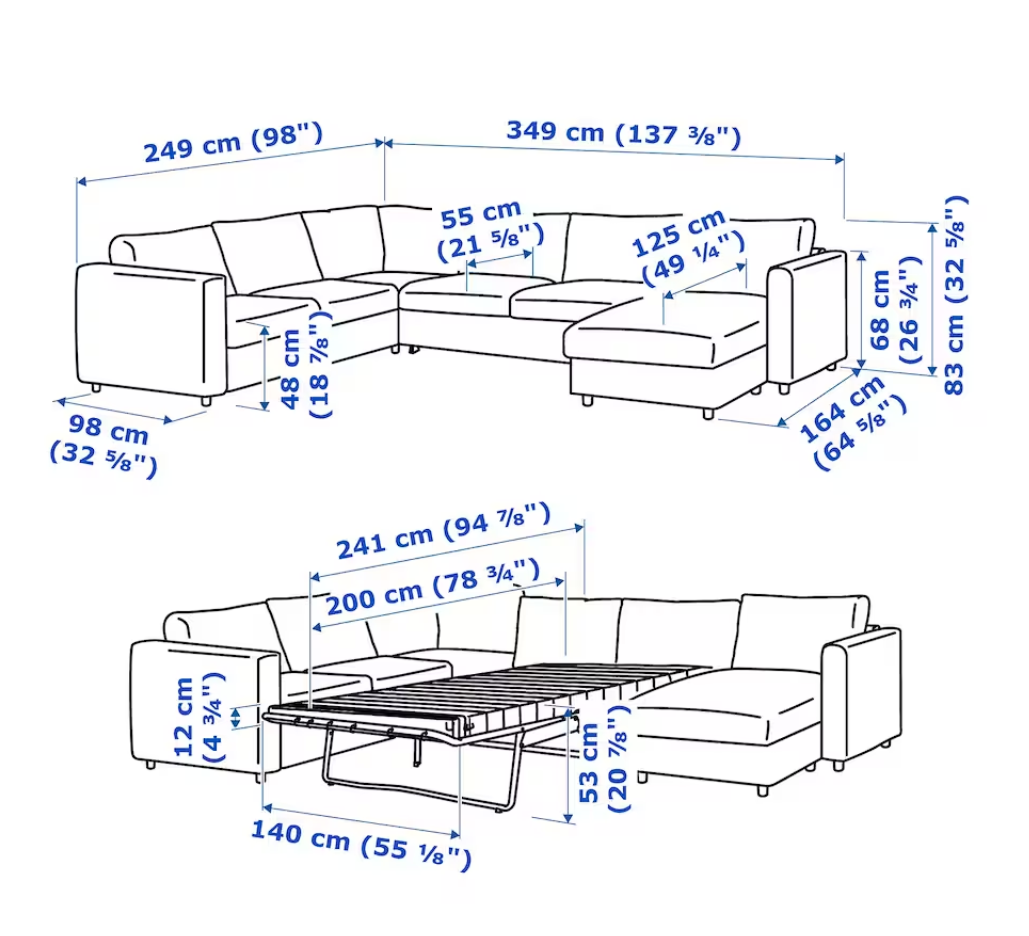 249 cm (98")
349 cm (137 ⅜")
55 cm (21 ⅝")
125 cm (49 ¼")
68 cm (26 ¾")
83 cm (32 ⅝")
48 cm (18 ⅞")
98 cm (32 ⅝")
164 cm (64 ⅝")

241 cm (94 ⅞")
200 cm (78 ¾")
12 cm (4 ¾")
53 cm (20 ⅞")
140 cm (55 ⅛")